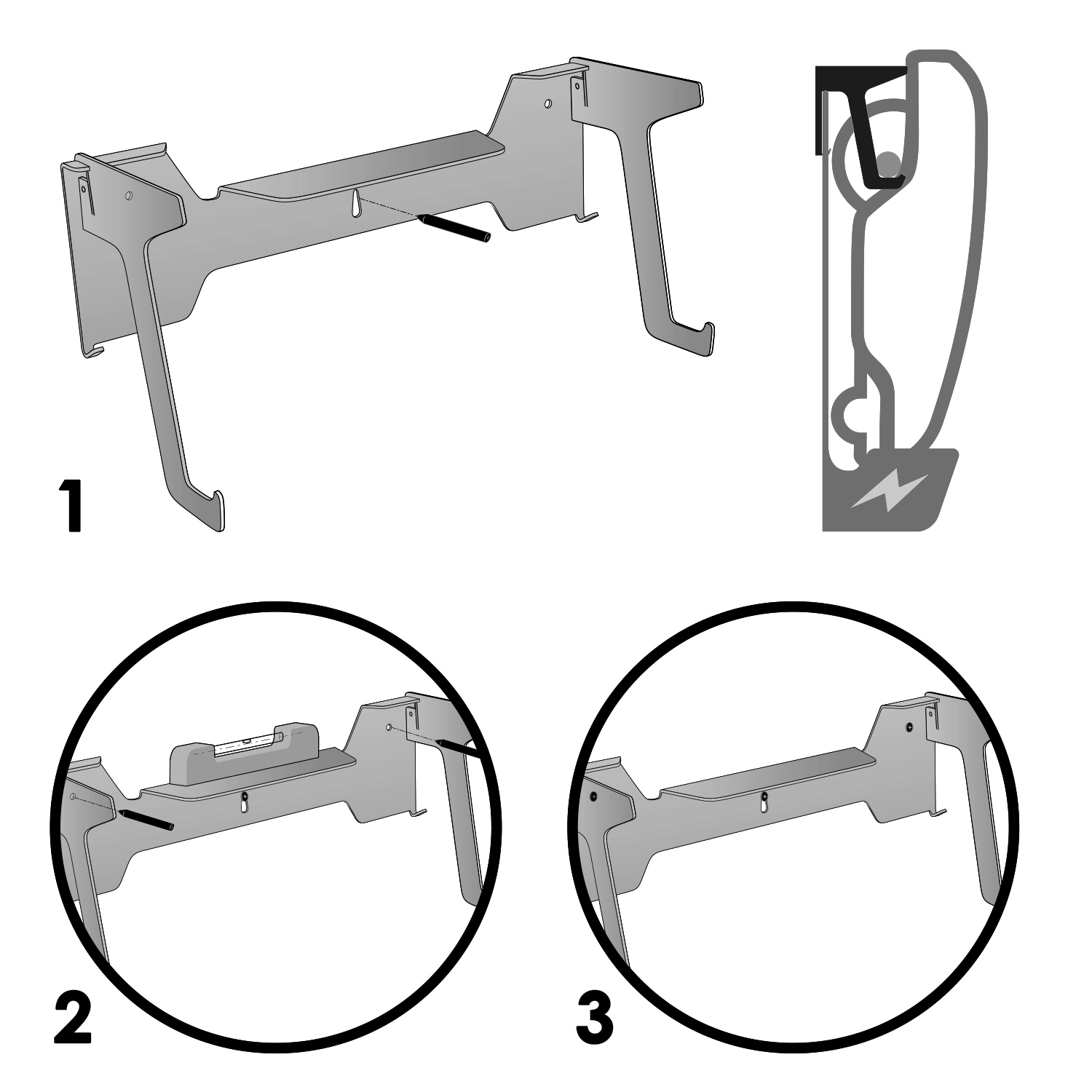 1

2

3